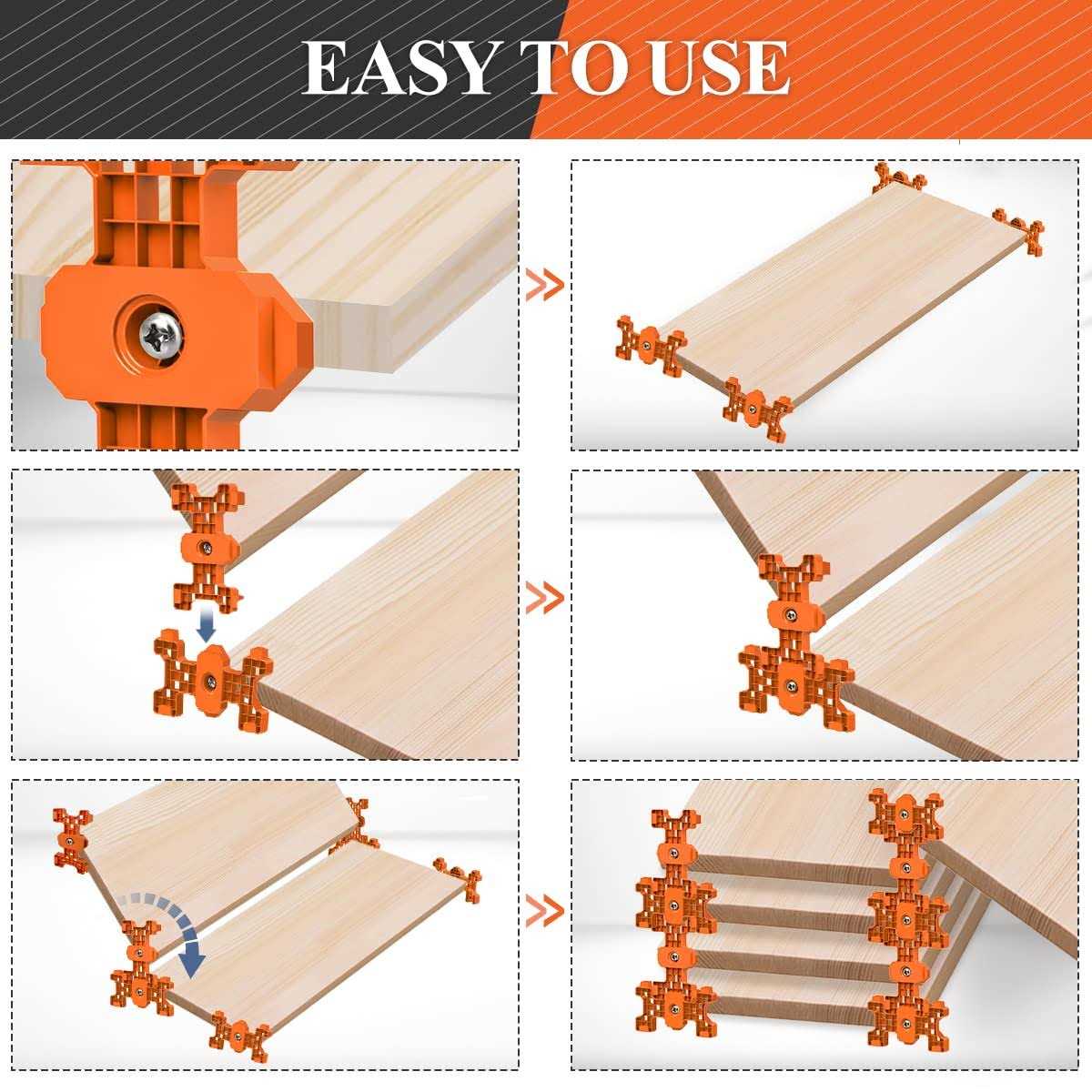 EASY TO USE