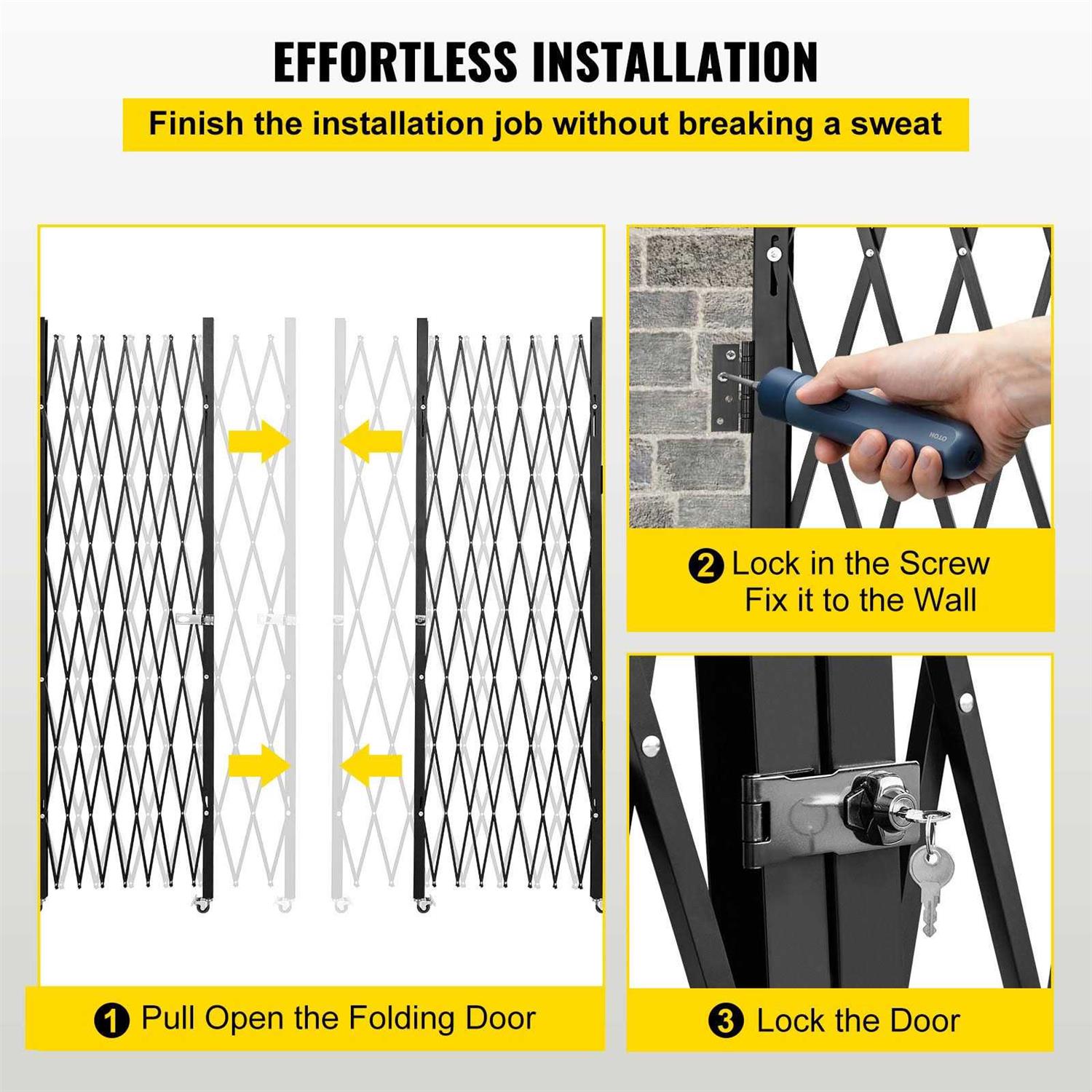 EFFORTLESS INSTALLATION

Finish the installation job without breaking a sweat

HOTO

2 Lock in the Screw
Fix it to the Wall

1 Pull Open the Folding Door

3 Lock the Door