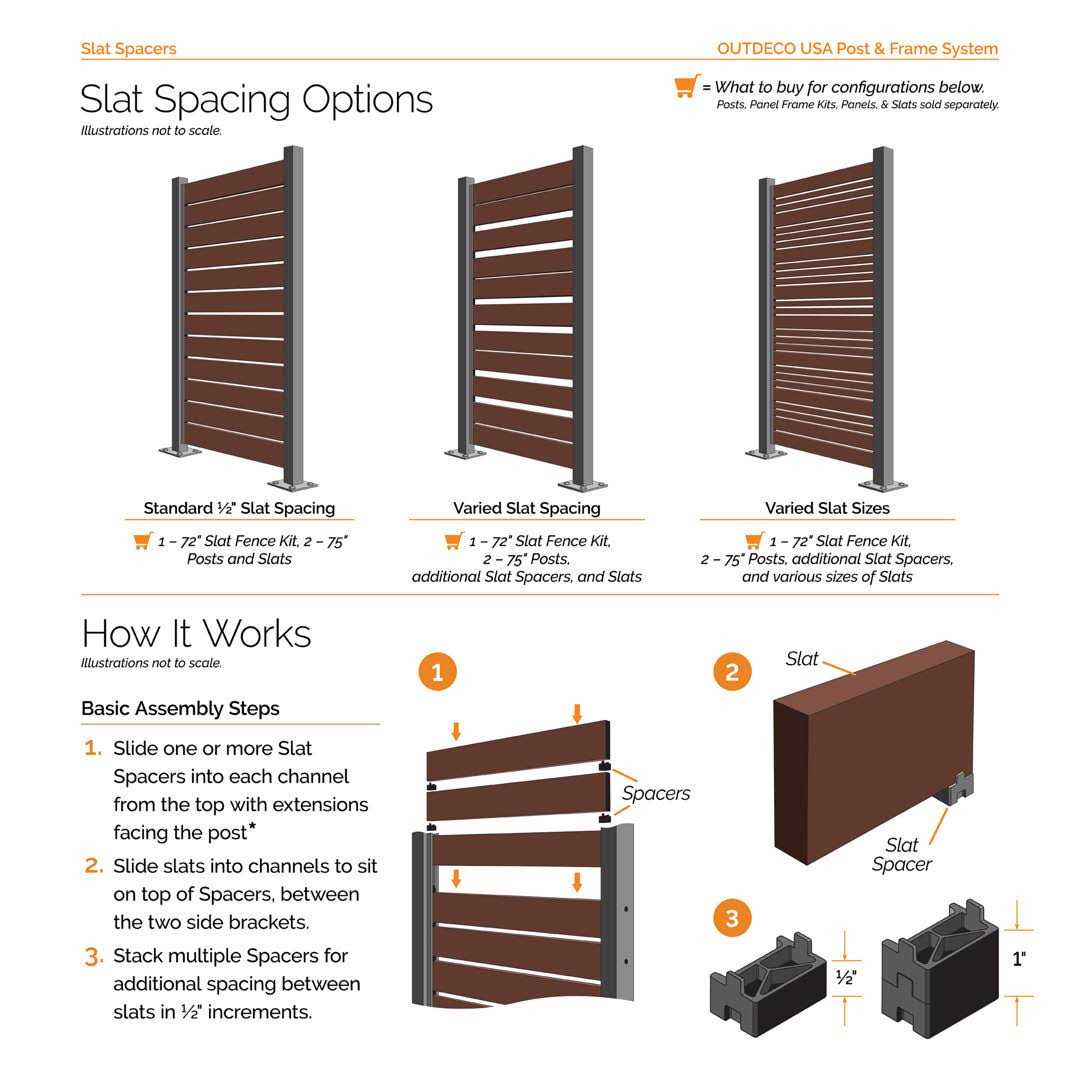 Slat Spacers

OUTDECO USA Post & Frame System

Slat Spacing Options
Illustrations not to scale.

= What to buy for configurations below.
Posts, Panel Frame Kits, Panels, & Slats sold separately.

Standard ½" Slat Spacing

1 – 72" Slat Fence Kit, 2 – 75" Posts and Slats

Varied Slat Spacing

1 – 72" Slat Fence Kit, 2 – 75" Posts, additional Slat Spacers, and Slats

Varied Slat Sizes

1 – 72" Slat Fence Kit, 2 – 75" Posts, additional Slat Spacers, and various sizes of Slats

How It Works
Illustrations not to scale.

Basic Assembly Steps

1. Slide one or more Slat Spacers into each channel from the top with extensions facing the post*

2. Slide slats into channels to sit on top of Spacers, between the two side brackets.

3. Stack multiple Spacers for additional spacing between slats in ½" increments.

1

Spacers

2

Slat

Slat Spacer

3

½"

1"