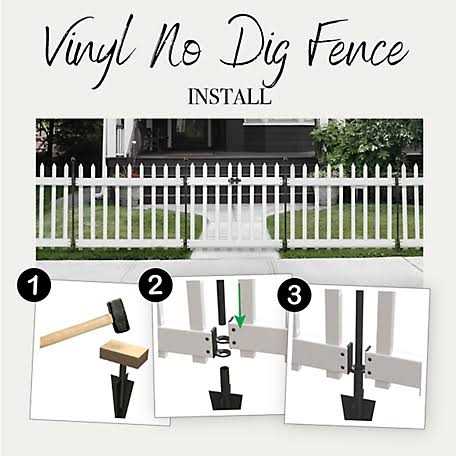 Vinyl No Dig Fence

INSTALL

1

2

3