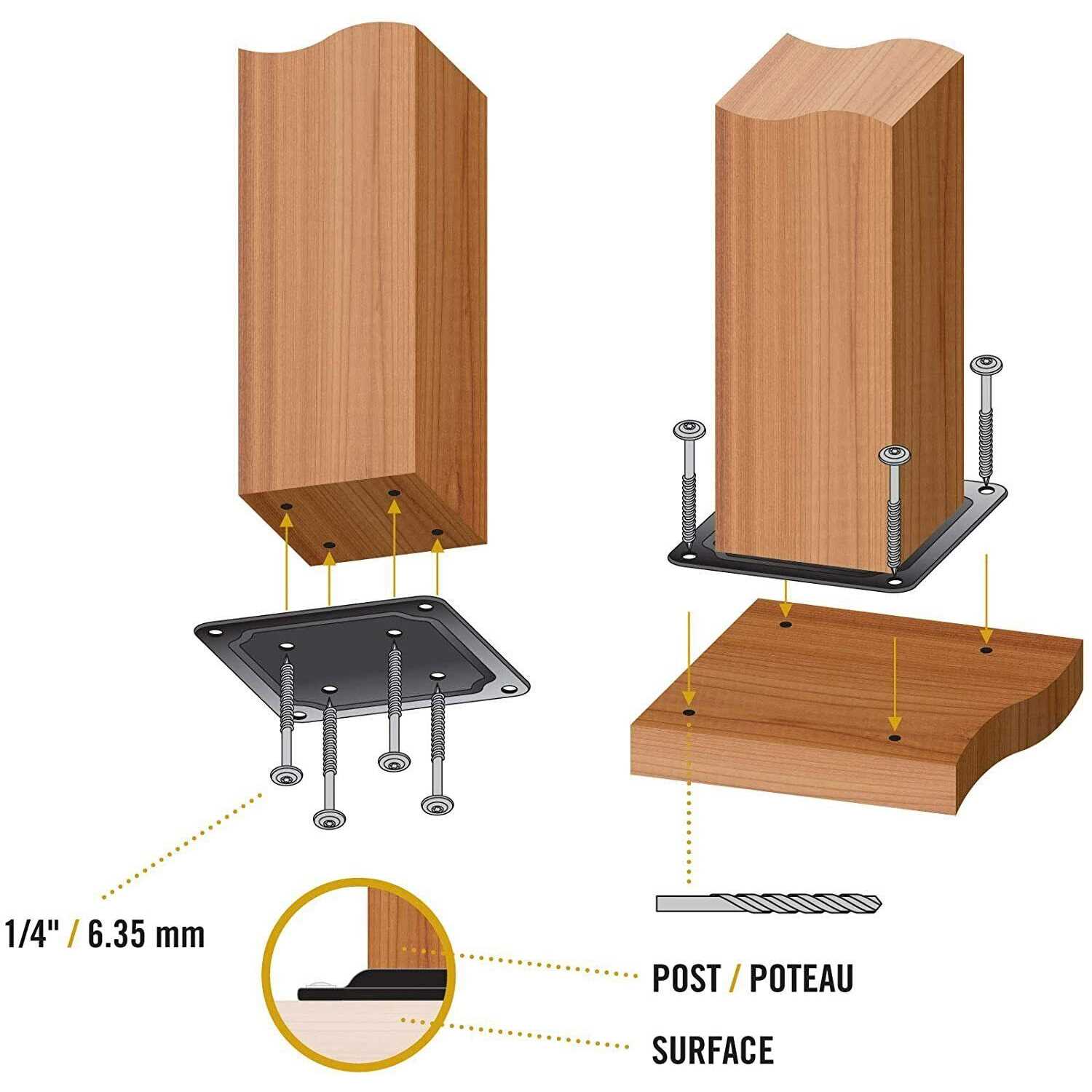 1/4" / 6.35 mm

POST / POTEAU

SURFACE