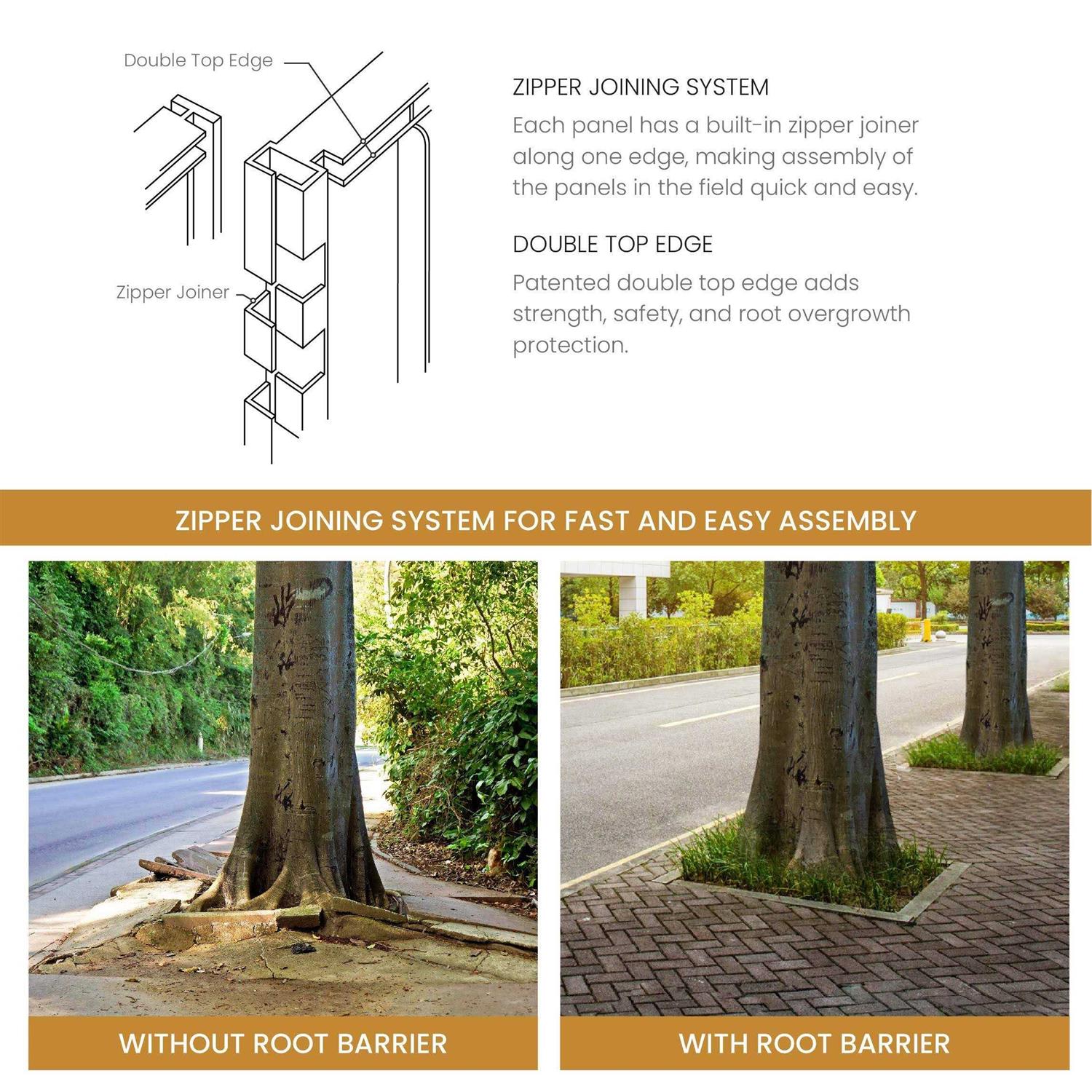 Double Top Edge

Zipper Joiner

ZIPPER JOINING SYSTEM

Each panel has a built-in zipper joiner along one edge, making assembly of the panels in the field quick and easy.

DOUBLE TOP EDGE

Patented double top edge adds strength, safety, and root overgrowth protection.

ZIPPER JOINING SYSTEM FOR FAST AND EASY ASSEMBLY

WITHOUT ROOT BARRIER

WITH ROOT BARRIER