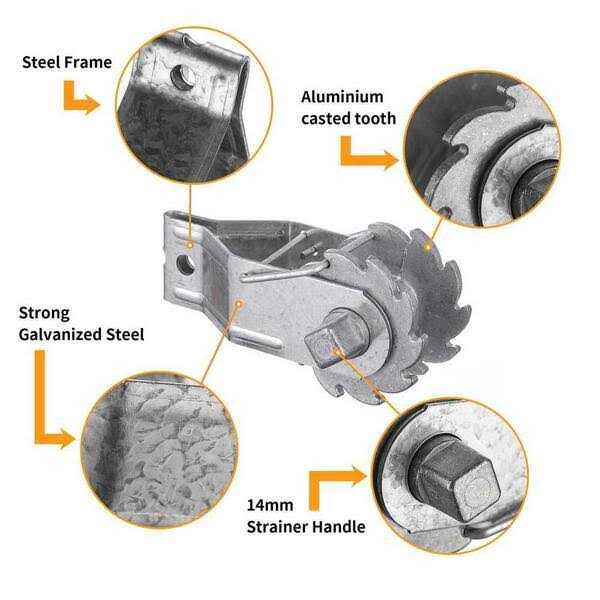 Steel Frame

Aluminium casted tooth

Strong Galvanized Steel

14mm Strainer Handle