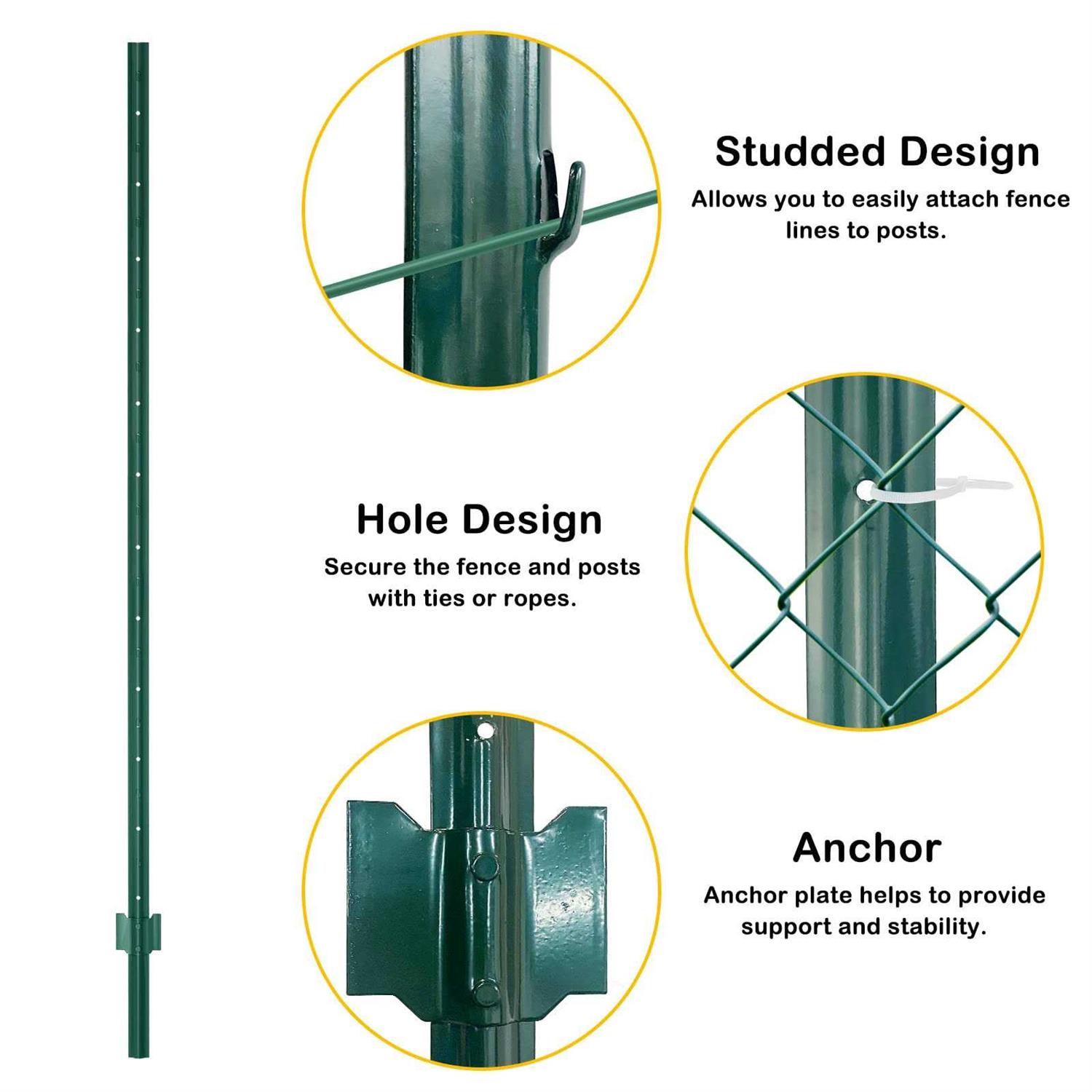 Studded Design

Allows you to easily attach fence lines to posts.

Hole Design

Secure the fence and posts with ties or ropes.

Anchor

Anchor plate helps to provide support and stability.