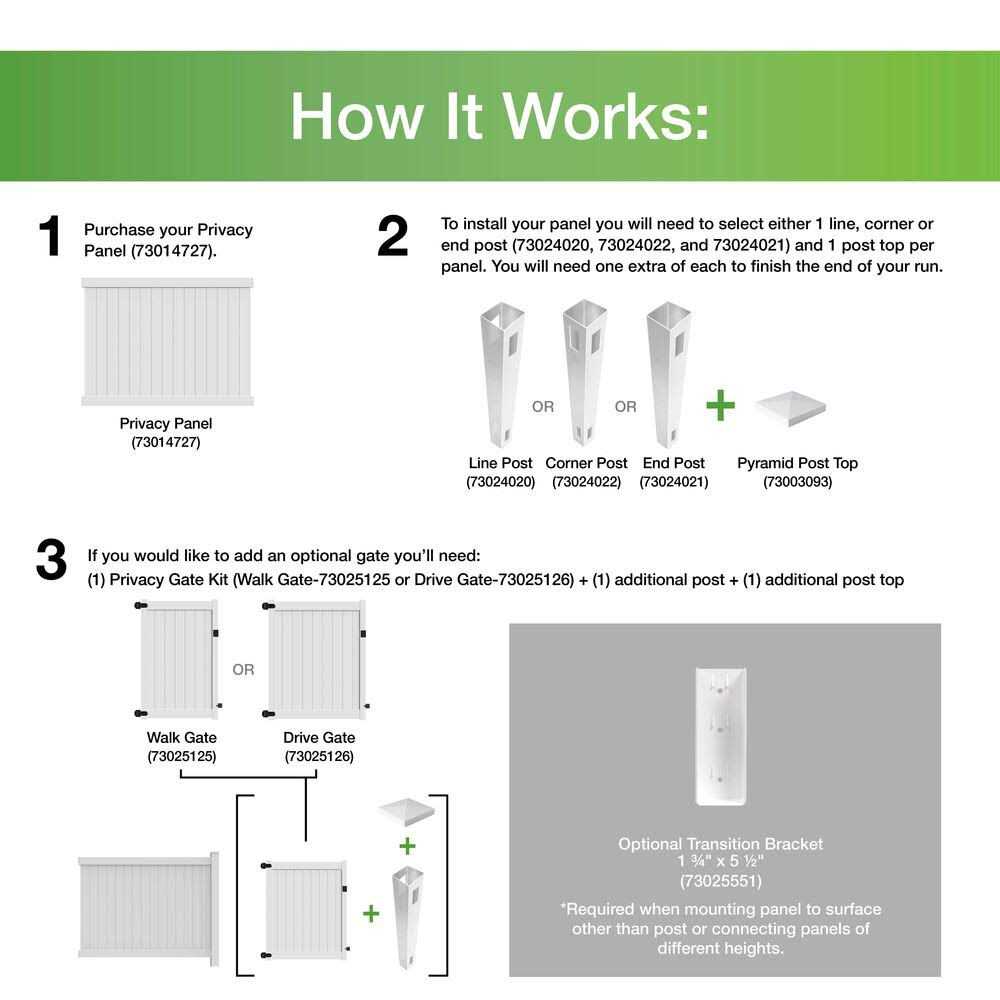 How It Works:

1 Purchase your Privacy Panel (73014727).

Privacy Panel
(73014727)

2 To install your panel you will need to select either 1 line, corner or end post (73024020, 73024022, and 73024021) and 1 post top per panel. You will need one extra of each to finish the end of your run.

OR OR +

Line Post
(73024020)

Corner Post
(73024022)

End Post
(73024021)

Pyramid Post Top
(73003093)

3 If you would like to add an optional gate you'll need:
(1) Privacy Gate Kit (Walk Gate-73025125 or Drive Gate-73025126) + (1) additional post + (1) additional post top

OR

Walk Gate
(73025125)

Drive Gate
(73025126)

+
+

Optional Transition Bracket
1 ¾" x 5 ½"
(73025551)

*Required when mounting panel to surface other than post or connecting panels of different heights.