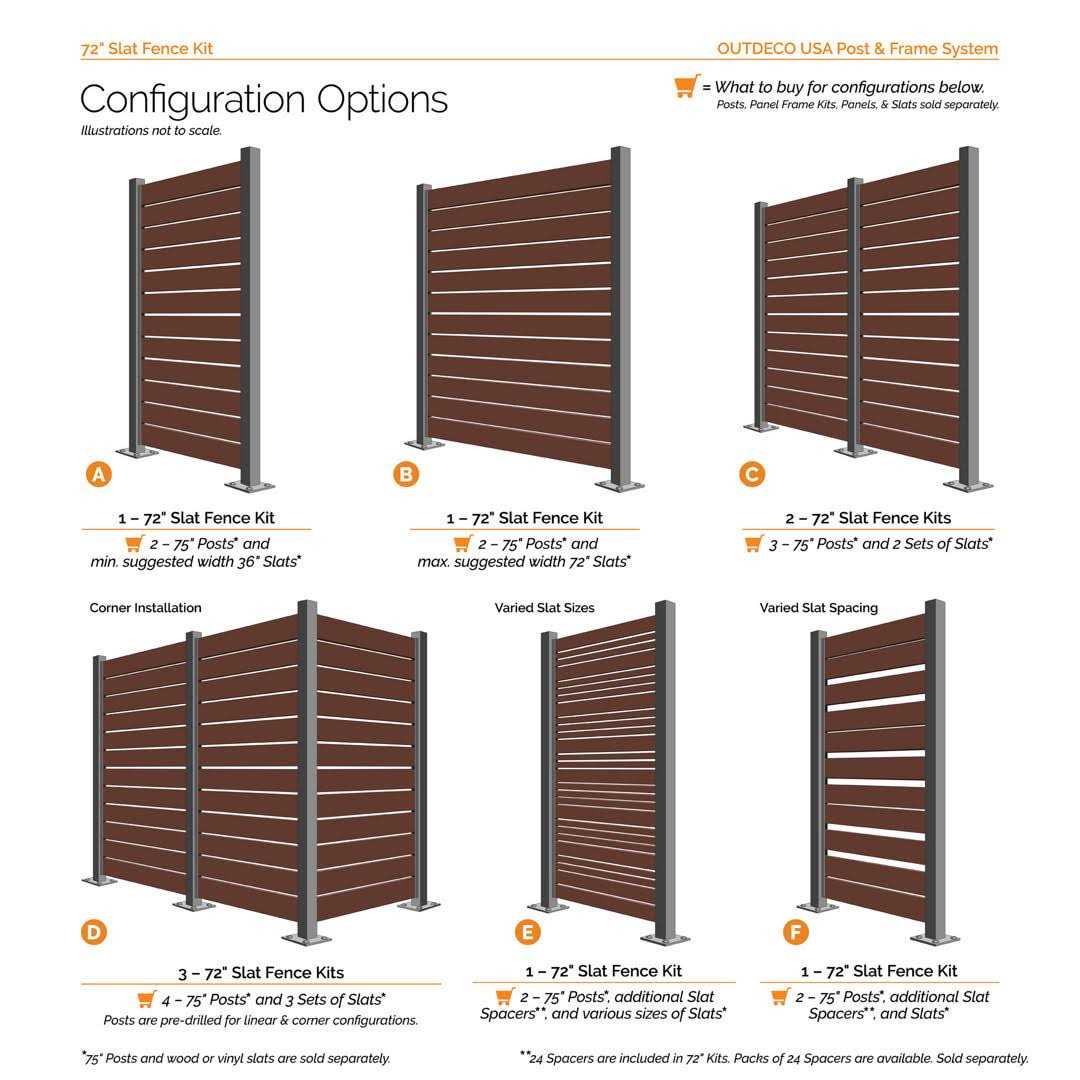 72" Slat Fence Kit

OUTDECO USA Post & Frame System

Configuration Options
Illustrations not to scale.

= What to buy for configurations below.
Posts, Panel Frame Kits, Panels, & Slats sold separately.

A

1 – 72" Slat Fence Kit
2 – 75" Posts* and min. suggested width 36" Slats*

B

1 – 72" Slat Fence Kit
2 – 75" Posts* and max. suggested width 72" Slats*

C

2 – 72" Slat Fence Kits
3 – 75" Posts* and 2 Sets of Slats*

Corner Installation

D

3 – 72" Slat Fence Kits
4 – 75" Posts* and 3 Sets of Slats*
Posts are pre-drilled for linear & corner configurations.

Varied Slat Sizes

E

1 – 72" Slat Fence Kit
2 – 75" Posts*, additional Slat Spacers**, and various sizes of Slats*

Varied Slat Spacing

F

1 – 72" Slat Fence Kit
2 – 75" Posts*, additional Slat Spacers**, and Slats*

*75" Posts and wood or vinyl slats are sold separately.

**24 Spacers are included in 72" Kits. Packs of 24 Spacers are available. Sold separately.