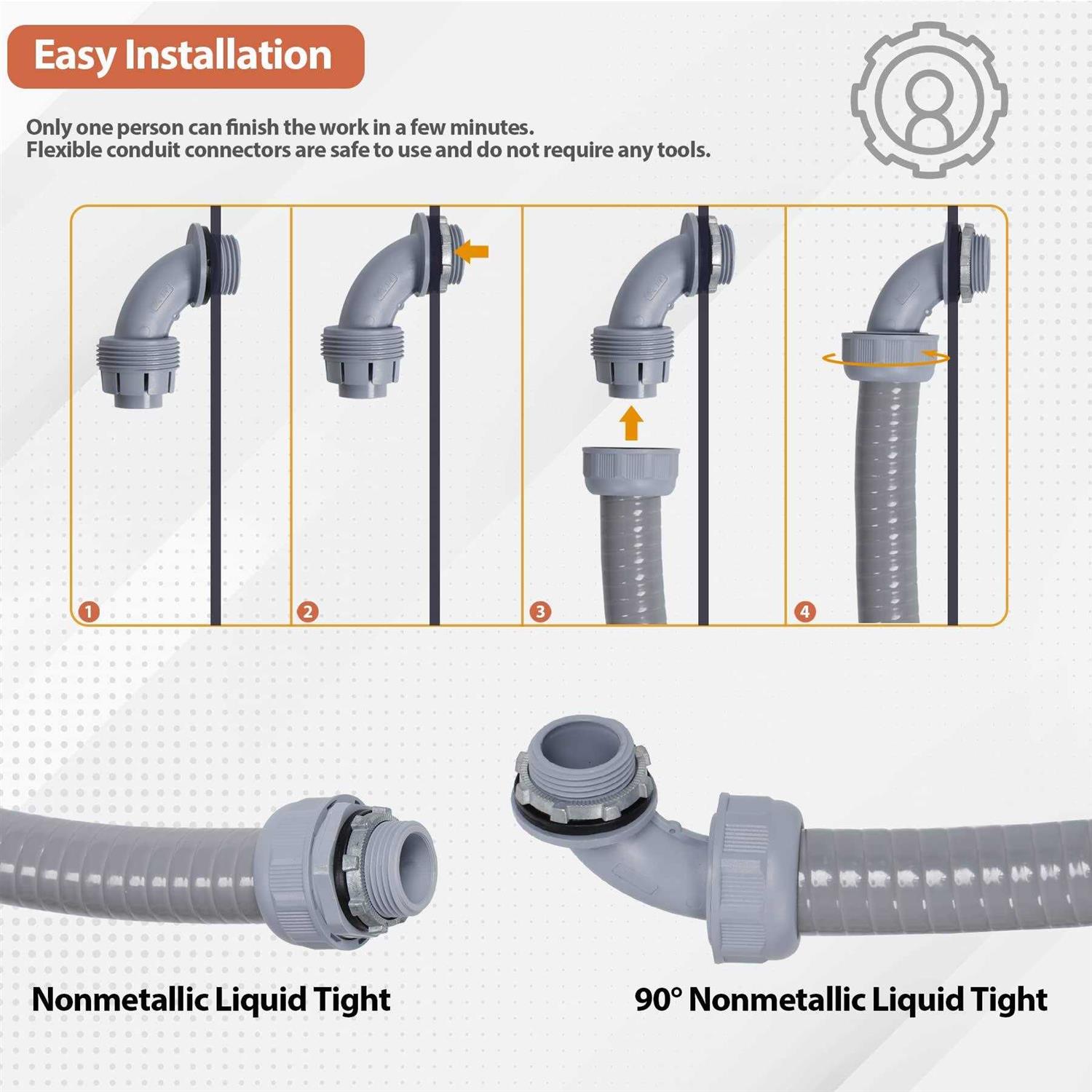 Easy Installation

Only one person can finish the work in a few minutes.
Flexible conduit connectors are safe to use and do not require any tools.

1

2

3

4

Nonmetallic Liquid Tight

90° Nonmetallic Liquid Tight