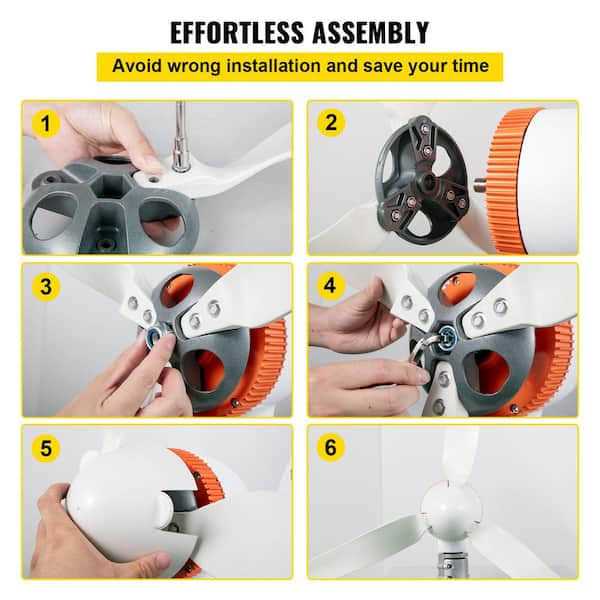 EFFORTLESS ASSEMBLY

Avoid wrong installation and save your time

1

2

3

4

5

6