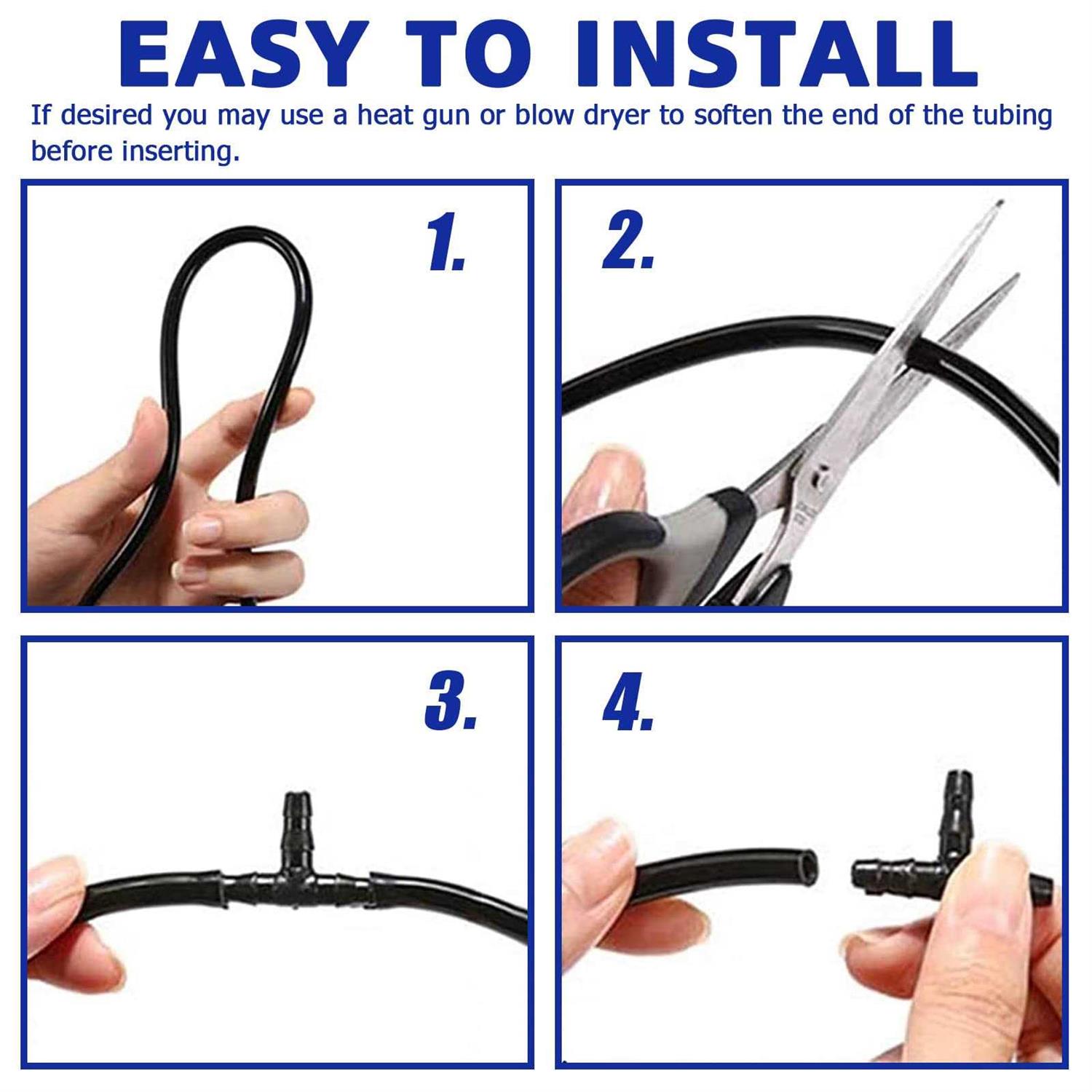 EASY TO INSTALL

If desired you may use a heat gun or blow dryer to soften the end of the tubing before inserting.

1.

2.

3.

4.