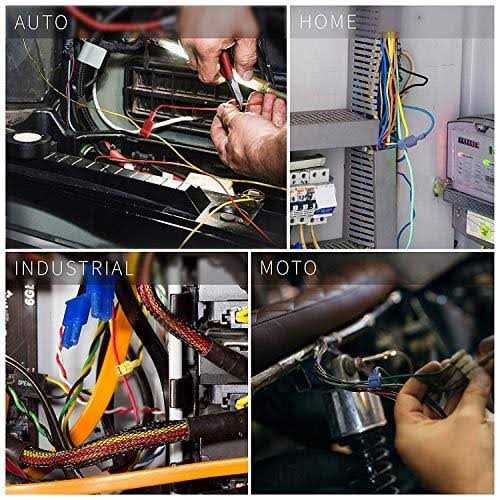 AUTO

HOME

INDUSTRIAL

MOTO