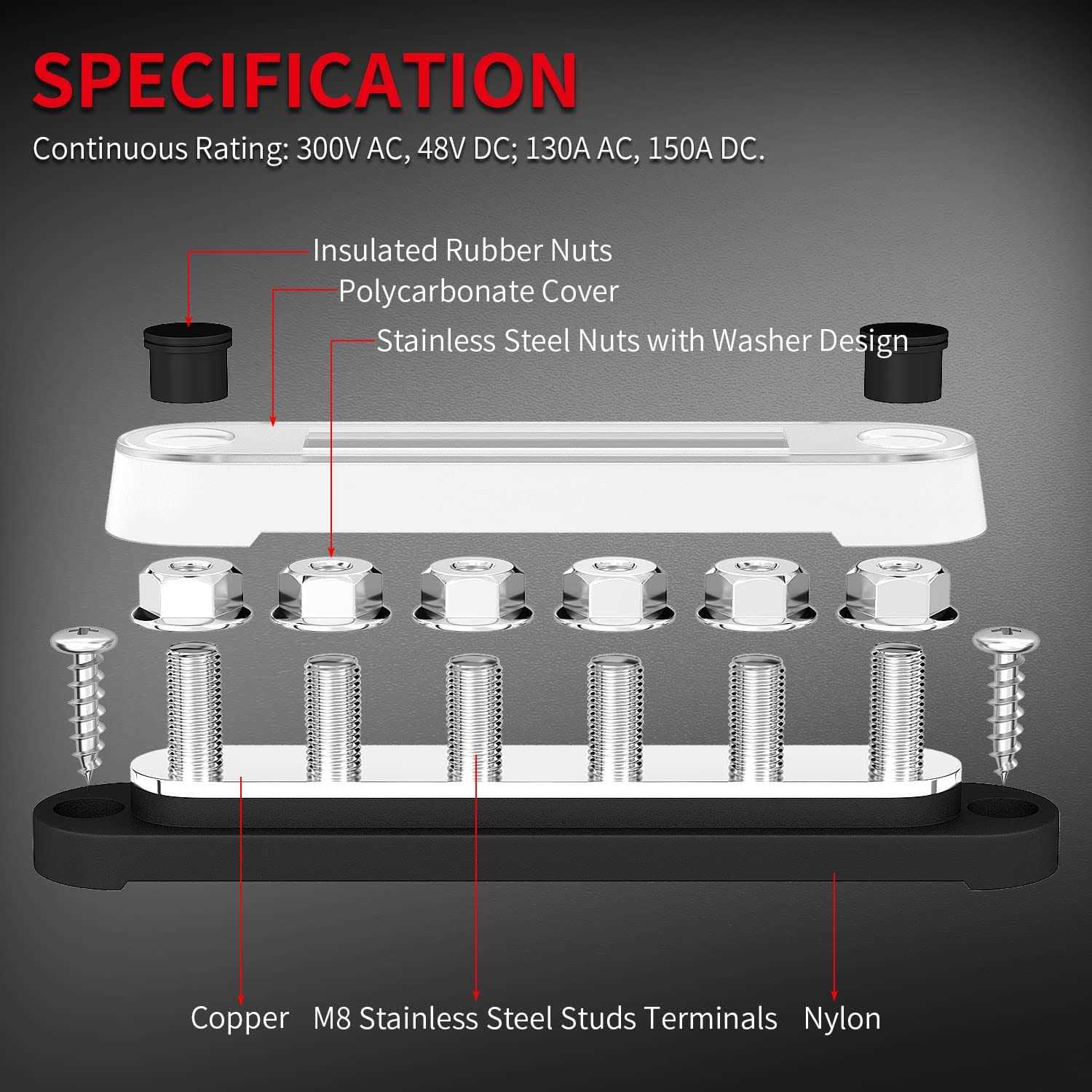 SPECIFICATION

Continuous Rating: 300V AC, 48V DC; 130A AC, 150A DC.

Insulated Rubber Nuts

Polycarbonate Cover

Stainless Steel Nuts with Washer Design

Copper

M8 Stainless Steel Studs Terminals

Nylon