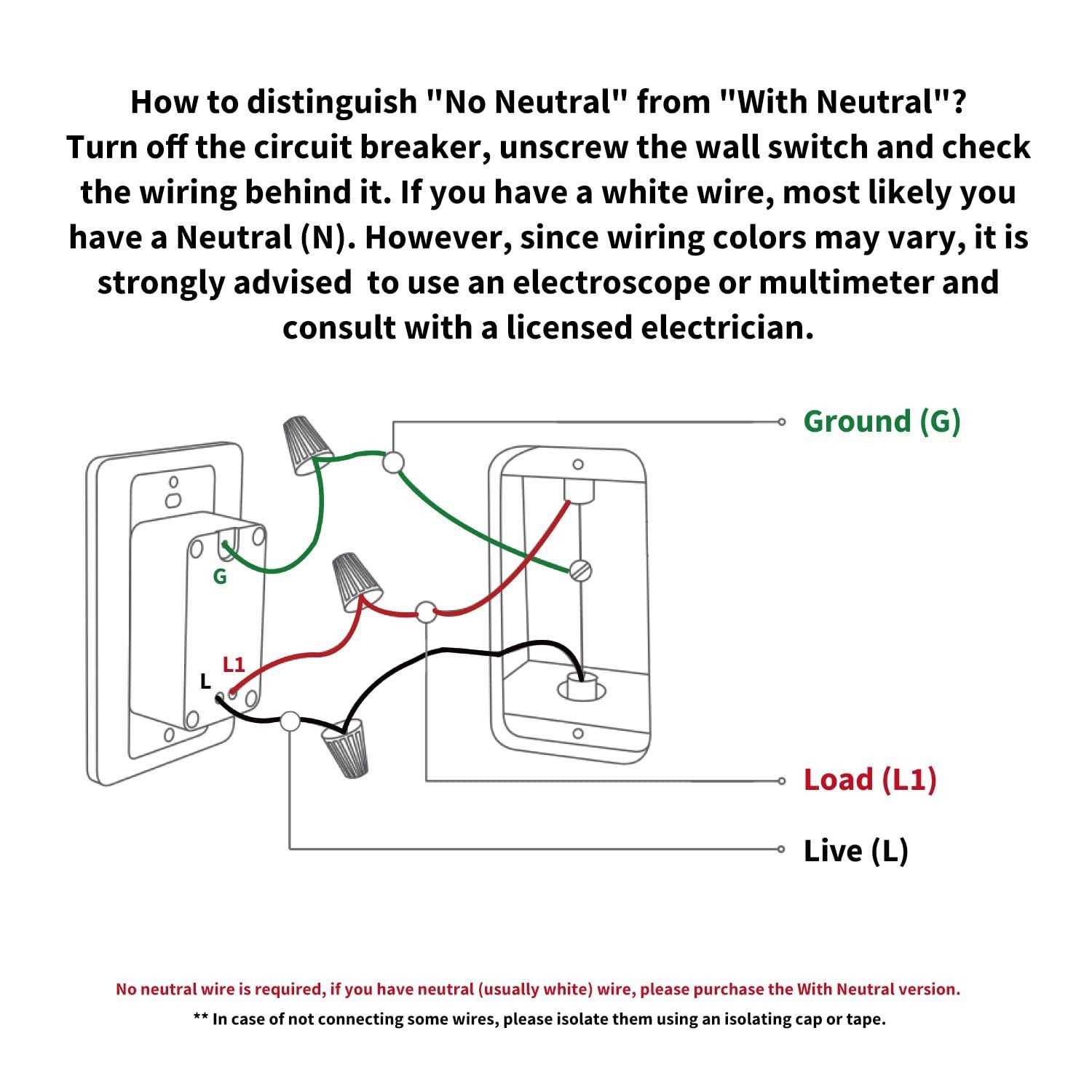 How to distinguish "No Neutral" from "With Neutral"?
Turn off the circuit breaker, unscrew the wall switch and check the wiring behind it. If you have a white wire, most likely you have a Neutral (N). However, since wiring colors may vary, it is strongly advised  to use an electroscope or multimeter and consult with a licensed electrician.

Ground (G)

G

L1

L

Load (L1)

Live (L)

No neutral wire is required, if you have neutral (usually white) wire, please purchase the With Neutral version.

** In case of not connecting some wires, please isolate them using an isolating cap or tape.