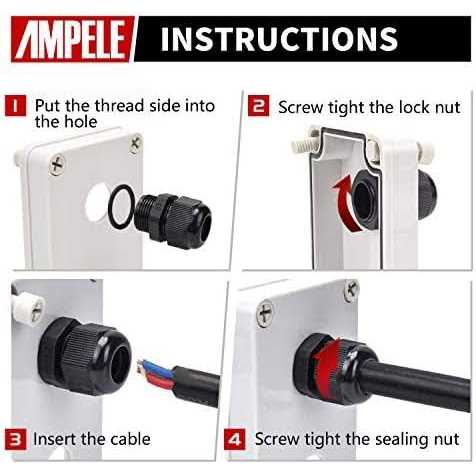 AMPELE INSTRUCTIONS

1 Put the thread side into the hole

2 Screw tight the lock nut

3 Insert the cable

4 Screw tight the sealing nut