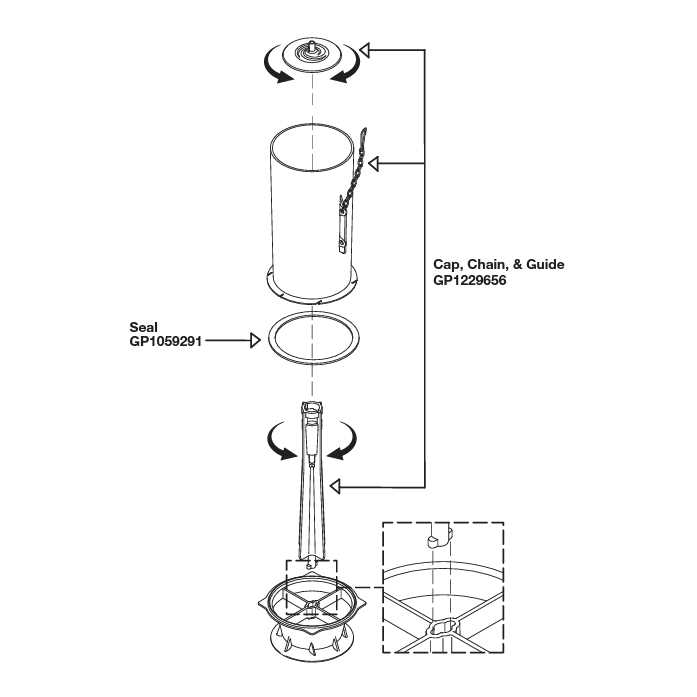 Cap, Chain, & Guide
GP1229656

Seal
GP1059291