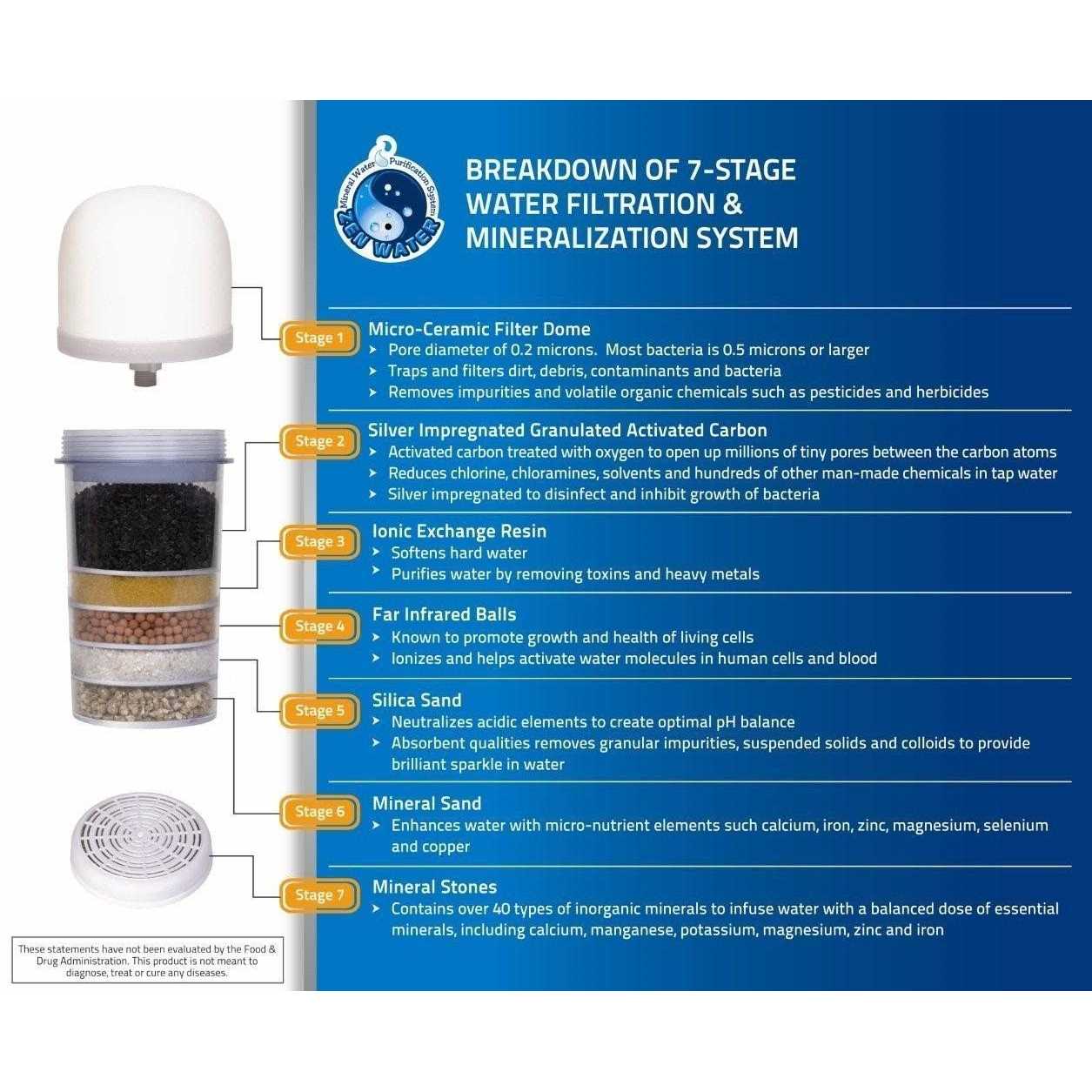 Mineral Water Purification System
ZEN WATER

BREAKDOWN OF 7-STAGE WATER FILTRATION & MINERALIZATION SYSTEM

Stage 1
Micro-Ceramic Filter Dome
➤ Pore diameter of 0.2 microns. Most bacteria is 0.5 microns or larger
➤ Traps and filters dirt, debris, contaminants and bacteria
➤ Removes impurities and volatile organic chemicals such as pesticides and herbicides

Stage 2
Silver Impregnated Granulated Activated Carbon
➤ Activated carbon treated with oxygen to open up millions of tiny pores between the carbon atoms
➤ Reduces chlorine, chloramines, solvents and hundreds of other man-made chemicals in tap water
➤ Silver impregnated to disinfect and inhibit growth of bacteria

Stage 3
Ionic Exchange Resin
➤ Softens hard water
➤ Purifies water by removing toxins and heavy metals

Stage 4
Far Infrared Balls
➤ Known to promote growth and health of living cells
➤ Ionizes and helps activate water molecules in human cells and blood

Stage 5
Silica Sand
➤ Neutralizes acidic elements to create optimal pH balance
➤ Absorbent qualities removes granular impurities, suspended solids and colloids to provide brilliant sparkle in water

Stage 6
Mineral Sand
➤ Enhances water with micro-nutrient elements such calcium, iron, zinc, magnesium, selenium and copper

Stage 7
Mineral Stones
➤ Contains over 40 types of inorganic minerals to infuse water with a balanced dose of essential minerals, including calcium, manganese, potassium, magnesium, zinc and iron

These statements have not been evaluated by the Food & Drug Administration. This product is not meant to diagnose, treat or cure any diseases.