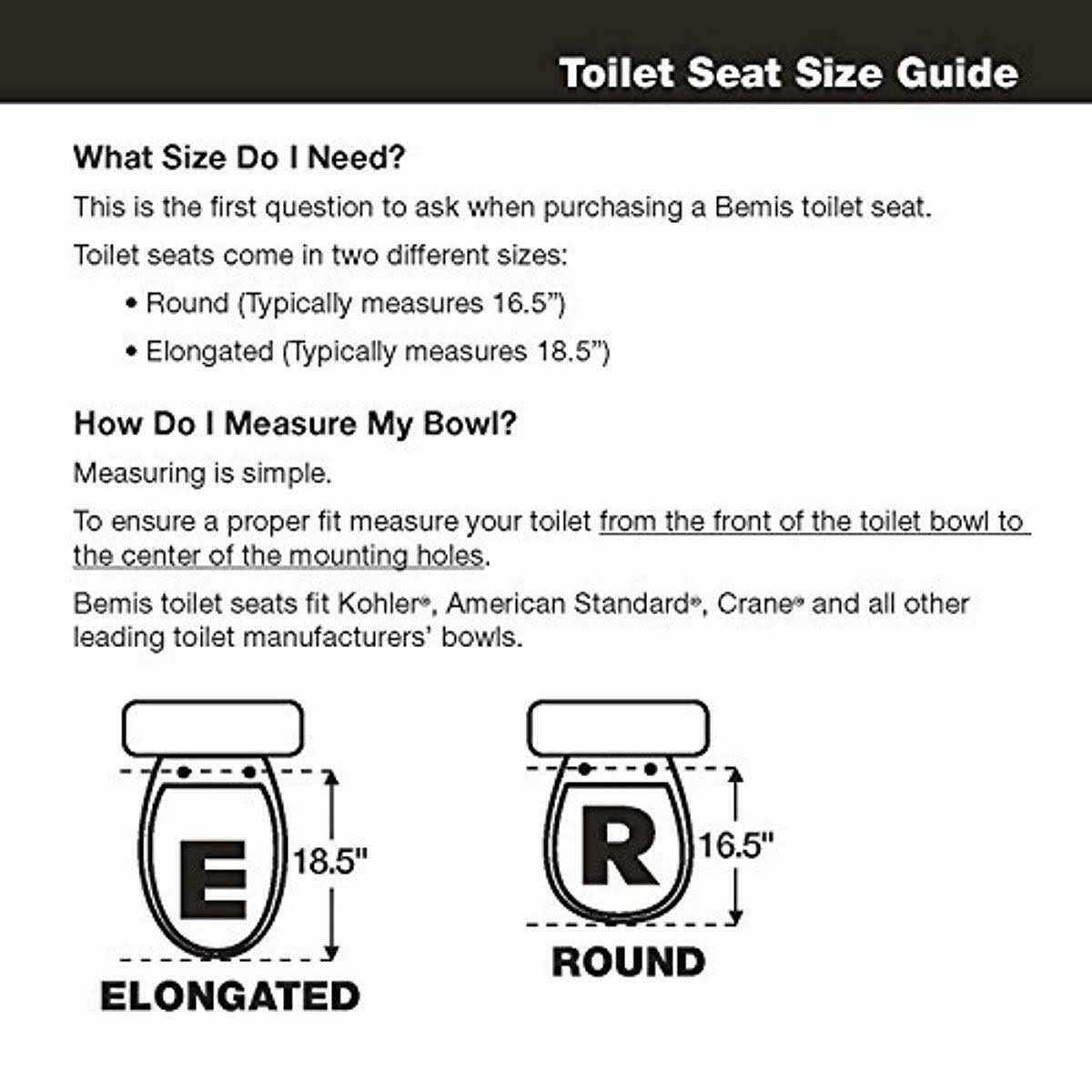 Toilet Seat Size Guide

What Size Do I Need?

This is the first question to ask when purchasing a Bemis toilet seat.

Toilet seats come in two different sizes:

• Round (Typically measures 16.5”)

• Elongated (Typically measures 18.5”)

How Do I Measure My Bowl?

Measuring is simple.

To ensure a proper fit measure your toilet from the front of the toilet bowl to the center of the mounting holes.

Bemis toilet seats fit Kohler®, American Standard®, Crane® and all other leading toilet manufacturers’ bowls.

E

18.5"

ELONGATED

R

16.5"

ROUND