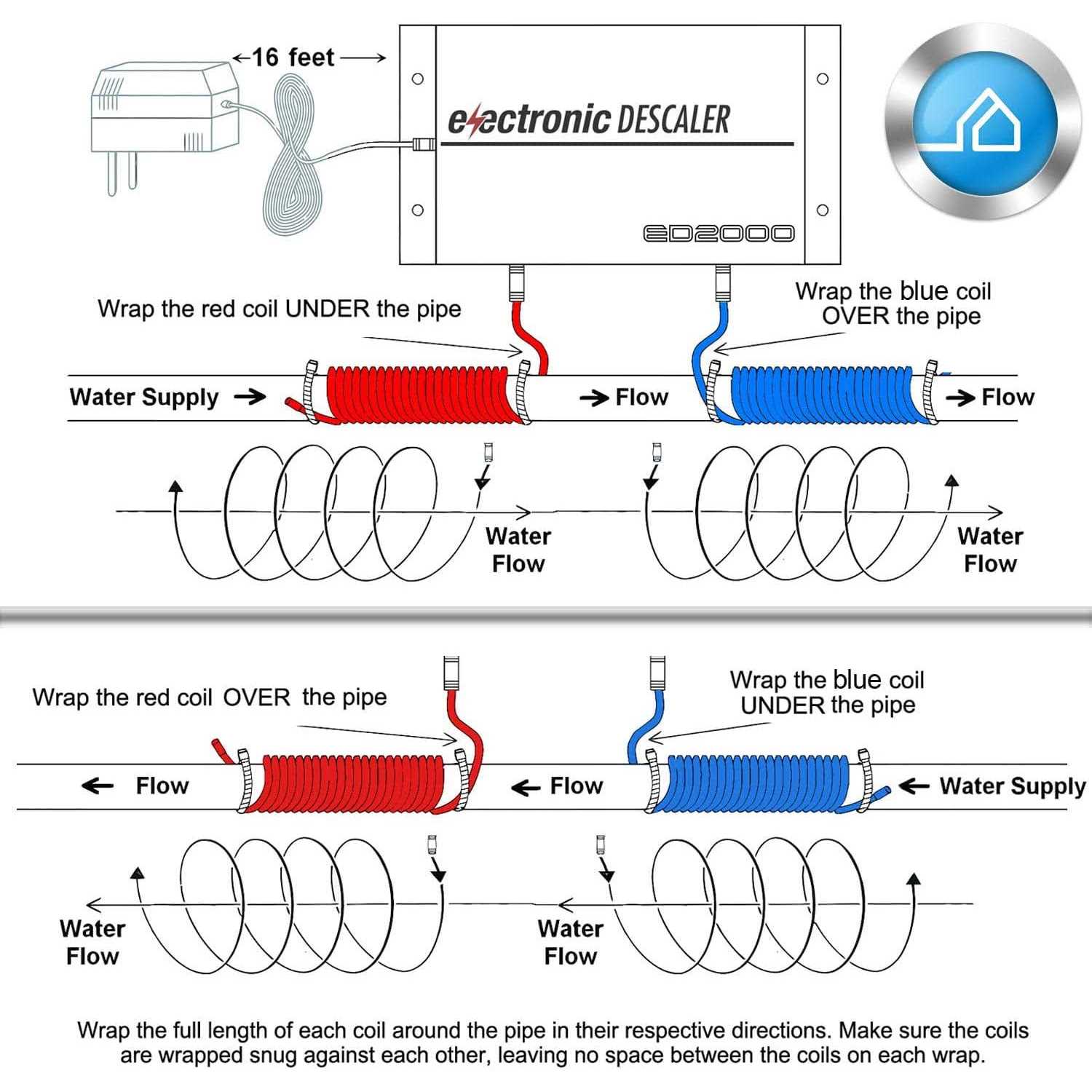 ←16 feet→

electronic DESCALER

ED2000

Wrap the red coil UNDER the pipe

Wrap the blue coil OVER the pipe

Water Supply →

→ Flow

→ Flow

Water Flow

Water Flow

Wrap the red coil OVER the pipe

Wrap the blue coil UNDER the pipe

← Flow

← Flow

← Water Supply

Water Flow

Water Flow

Wrap the full length of each coil around the pipe in their respective directions. Make sure the coils are wrapped snug against each other, leaving no space between the coils on each wrap.