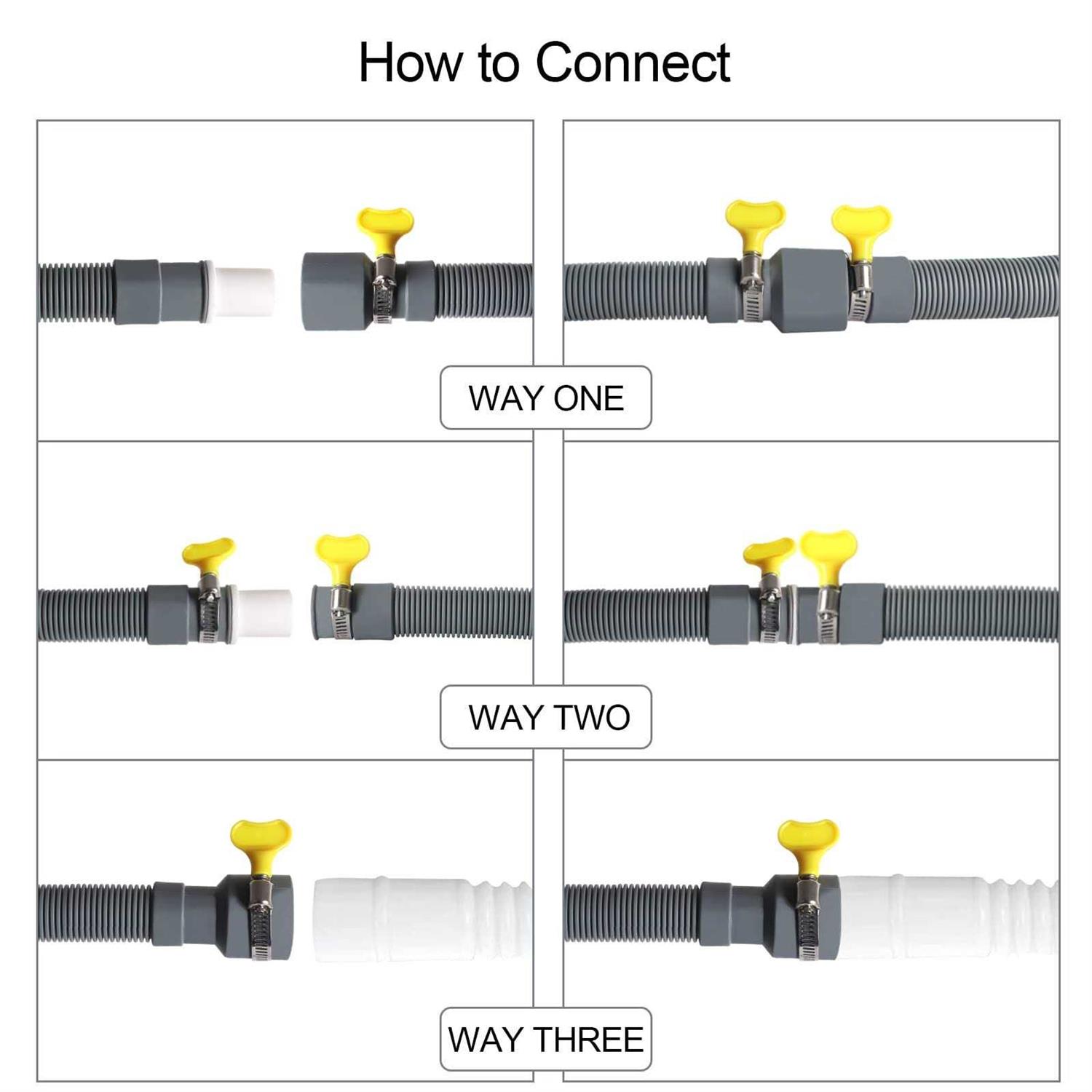 How to Connect

WAY ONE

WAY TWO

WAY THREE