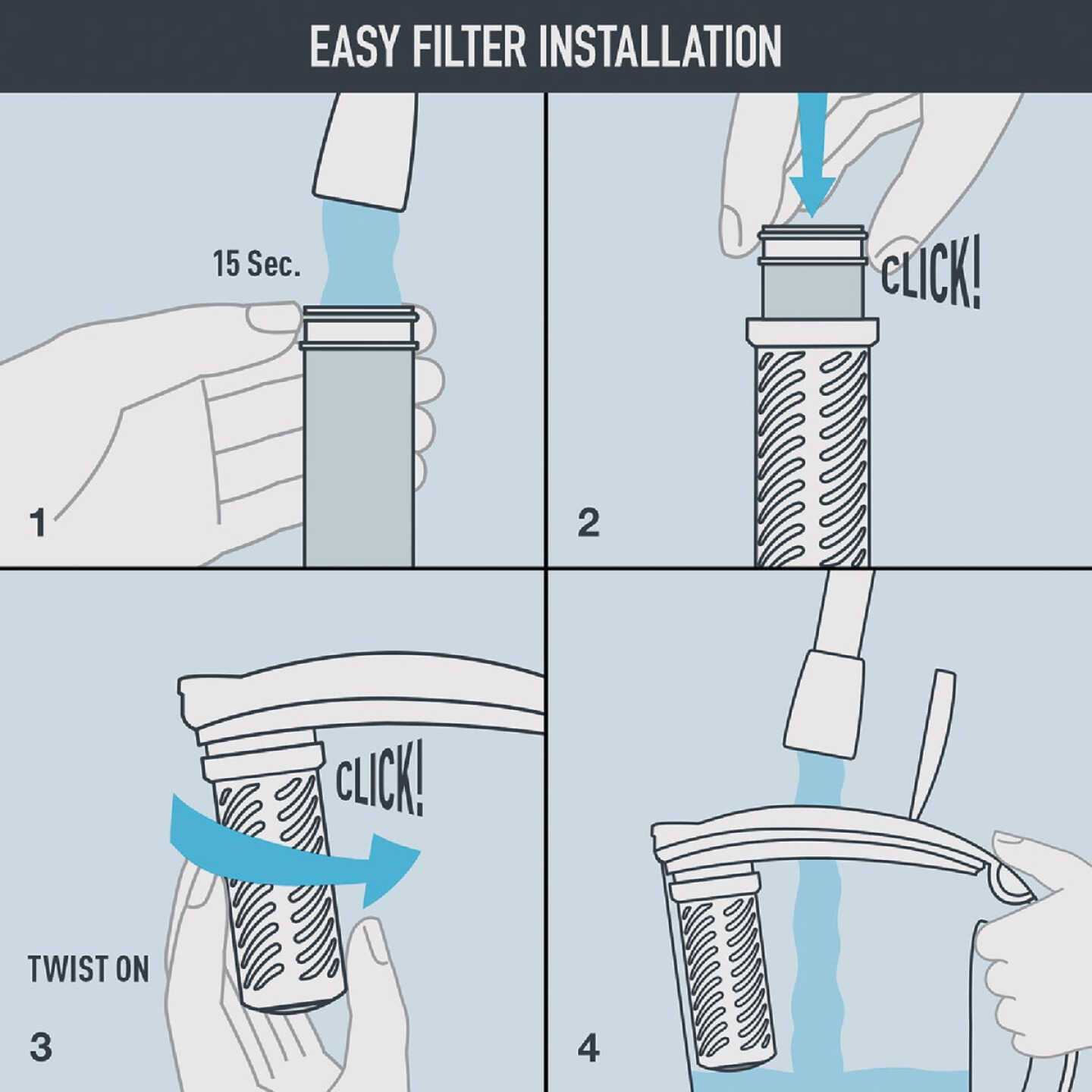 EASY FILTER INSTALLATION

15 Sec.

1

CLICK!

2

CLICK!

TWIST ON

3

4