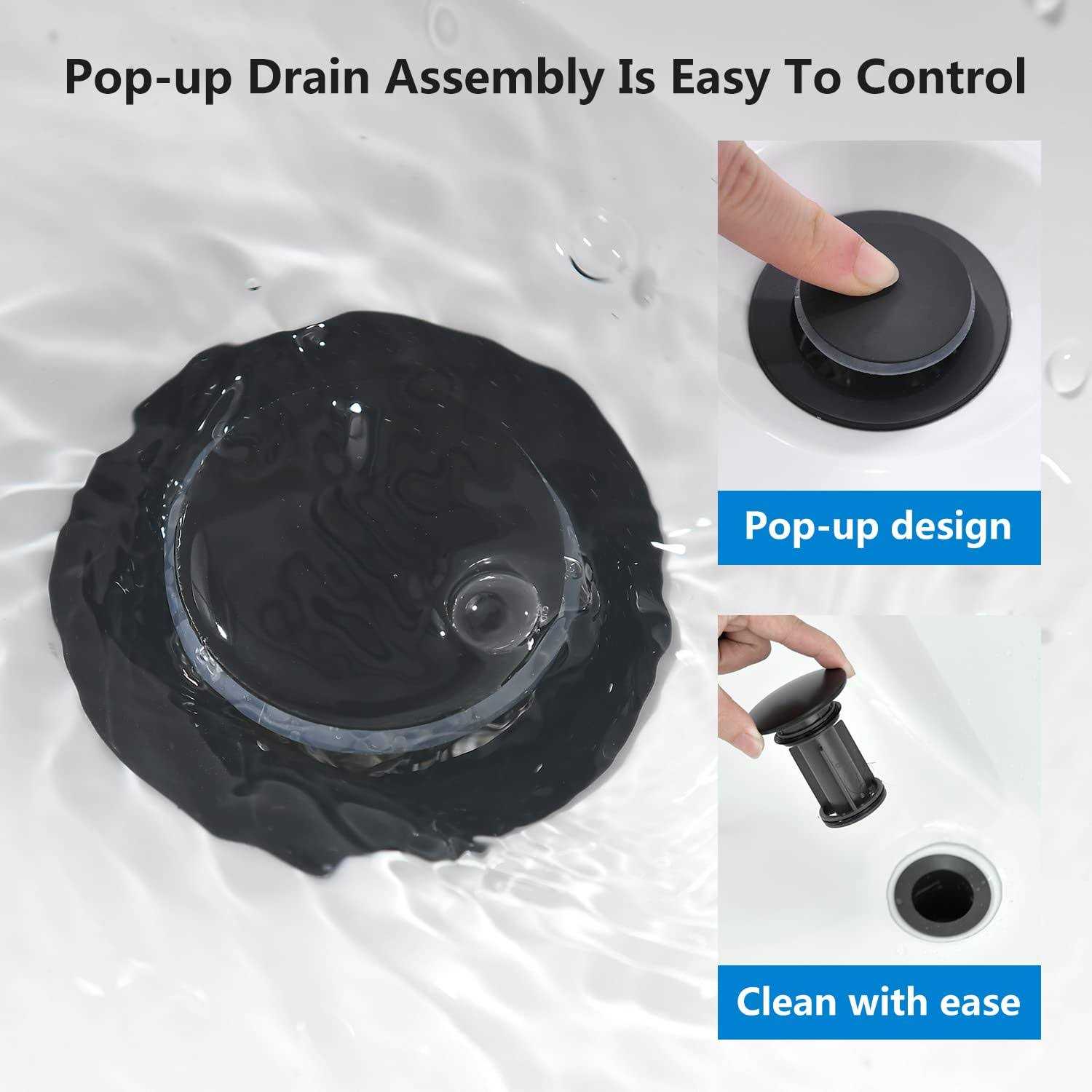 Pop-up Drain Assembly Is Easy To Control

Pop-up design

Clean with ease