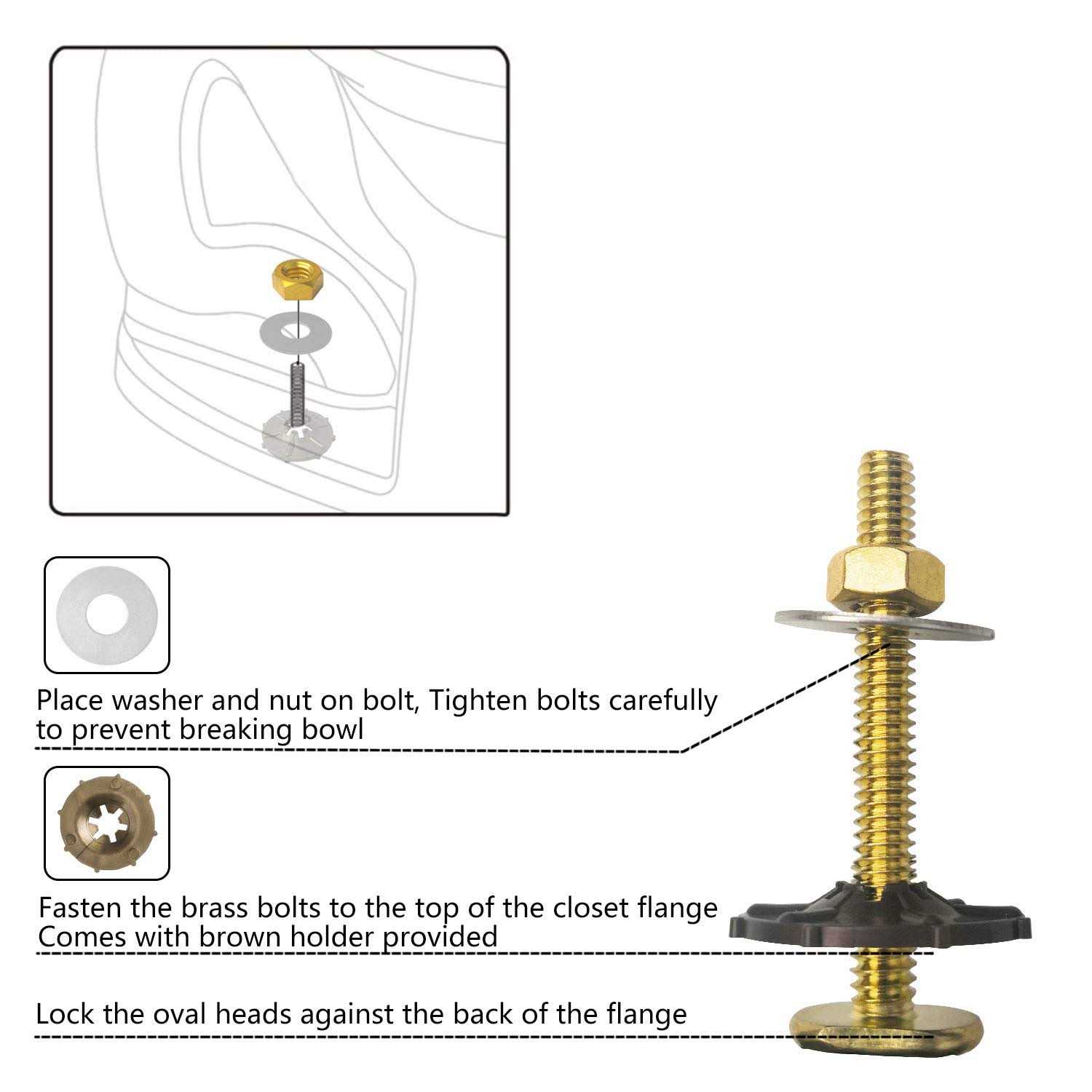 Place washer and nut on bolt, Tighten bolts carefully to prevent breaking bowl

Fasten the brass bolts to the top of the closet flange
Comes with brown holder provided

Lock the oval heads against the back of the flange