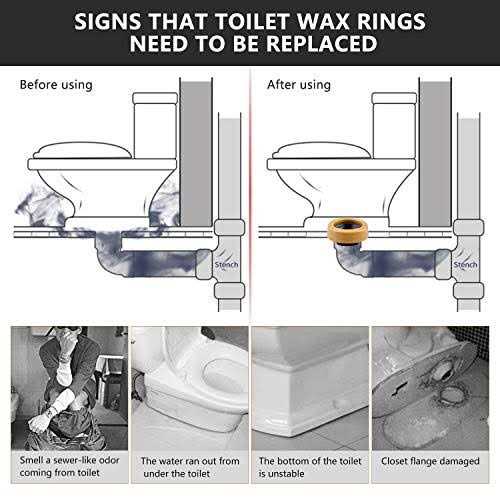 SIGNS THAT TOILET WAX RINGS NEED TO BE REPLACED

Before using

Stench

After using

Stench

Smell a sewer-like odor coming from toilet

The water ran out from under the toilet

The bottom of the toilet is unstable

Closet flange damaged