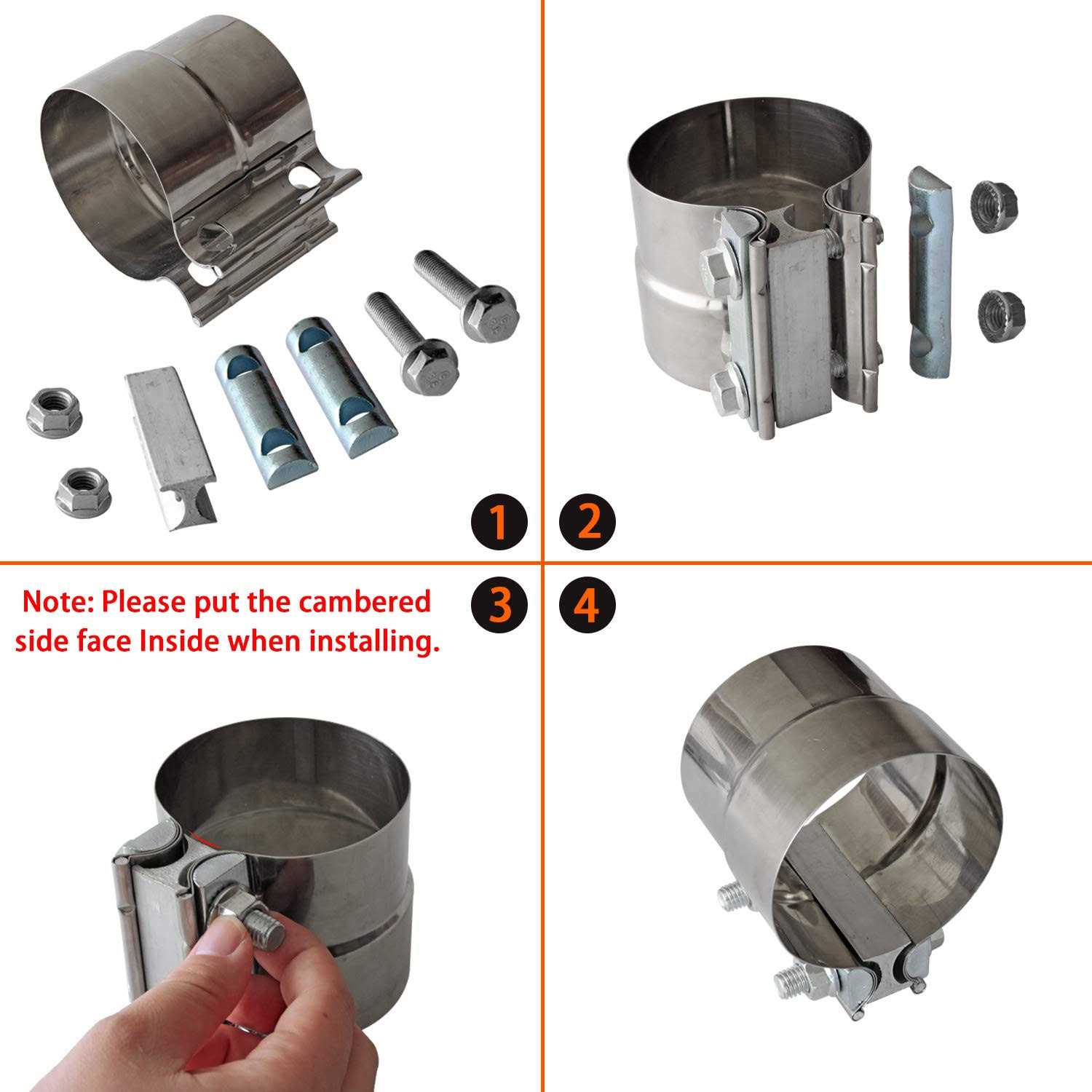 1

2

Note: Please put the cambered side face Inside when installing.

3

4