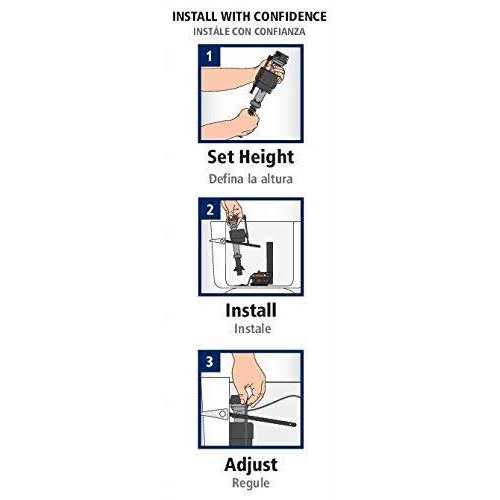 INSTALL WITH CONFIDENCE
INSTÁLE CON CONFIANZA

1

Set Height
Defina la altura

2

Install
Instale

3

Adjust
Regule