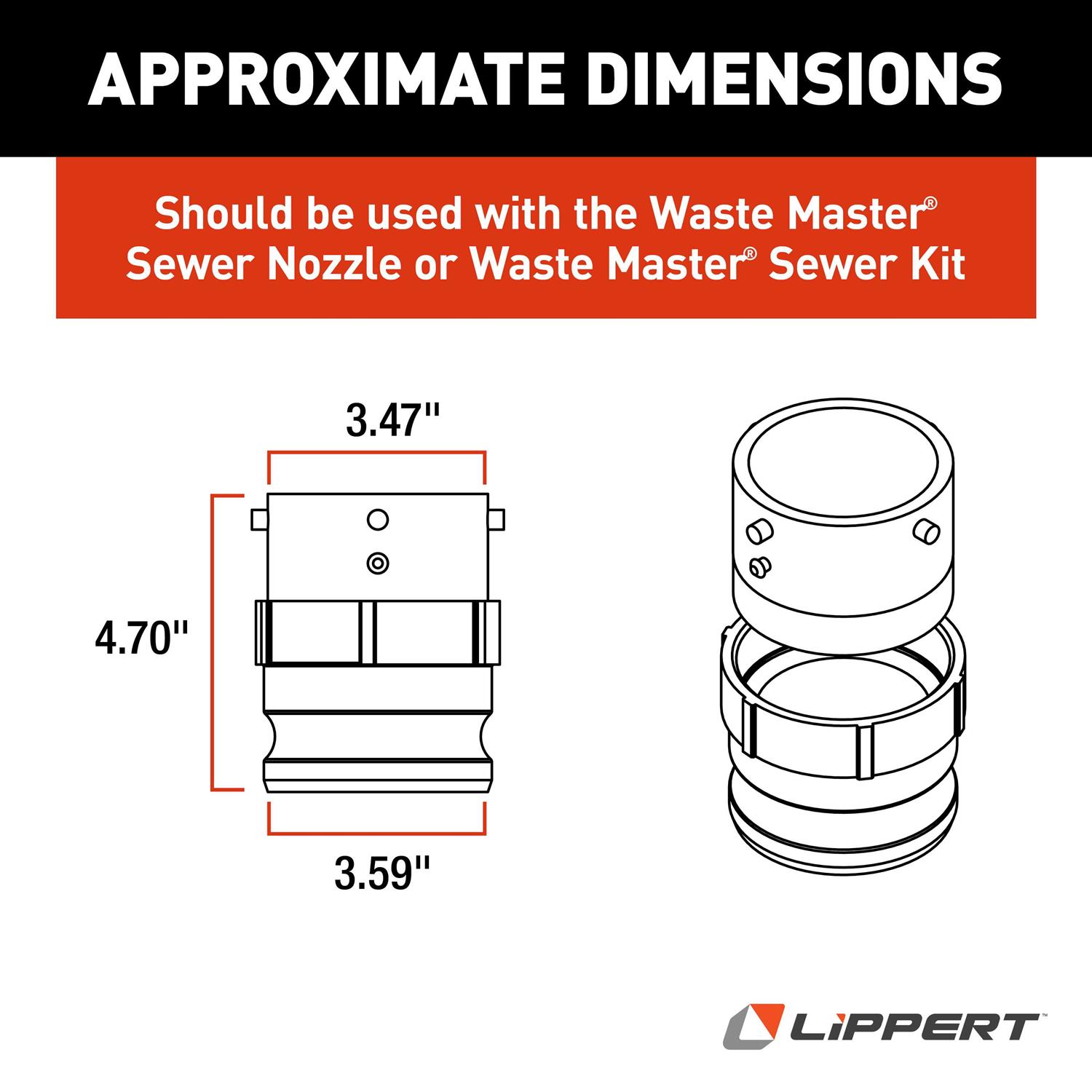 APPROXIMATE DIMENSIONS

Should be used with the Waste Master® Sewer Nozzle or Waste Master® Sewer Kit

3.47"

4.70"

3.59"

LIPPERT™