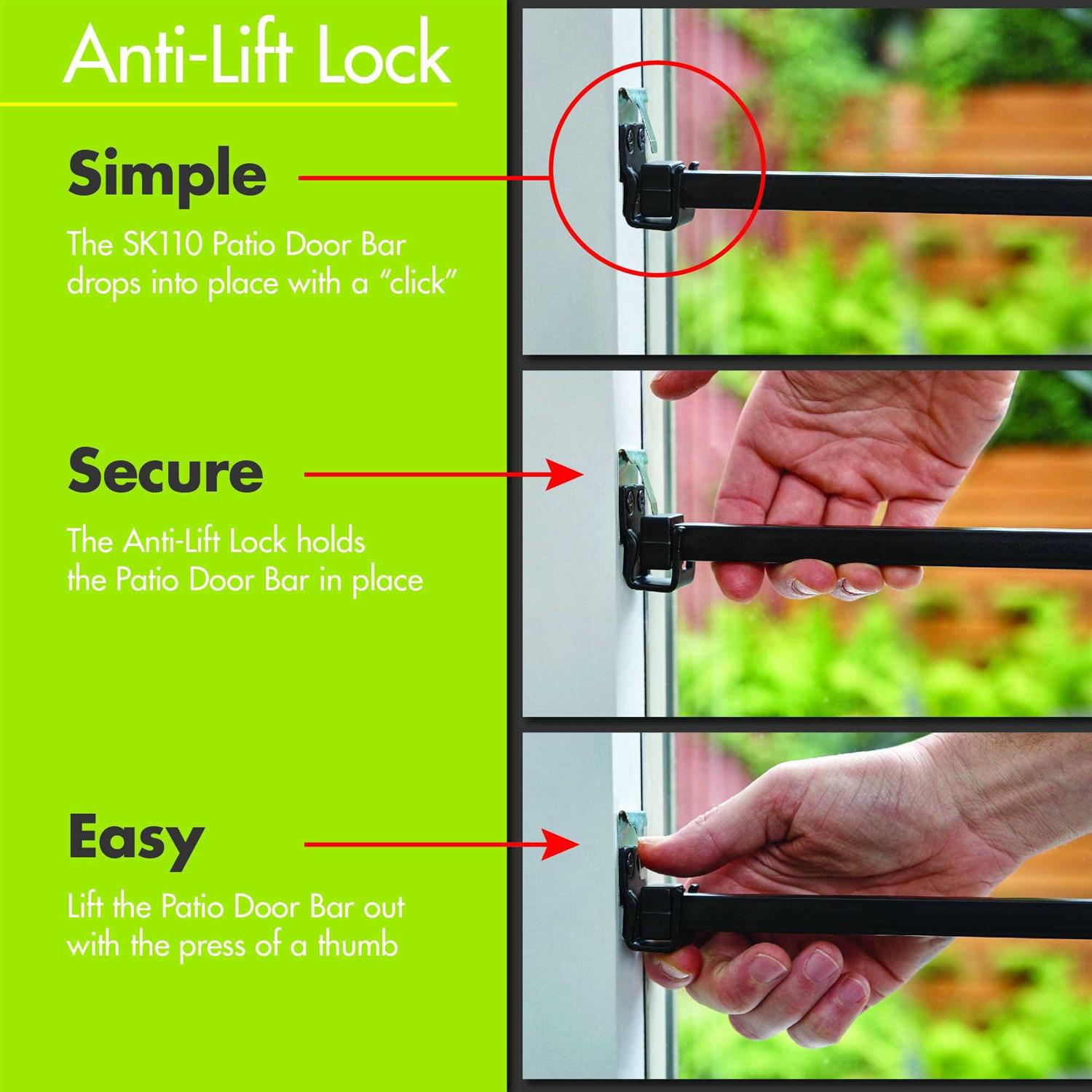 Anti-Lift Lock

Simple

The SK110 Patio Door Bar drops into place with a “click”

Secure

The Anti-Lift Lock holds the Patio Door Bar in place

Easy

Lift the Patio Door Bar out with the press of a thumb