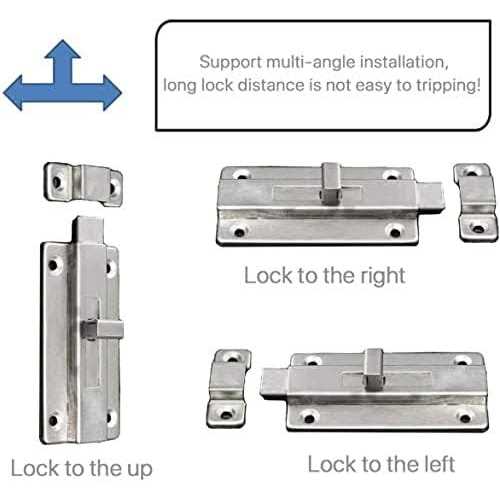 Support multi-angle installation, long lock distance is not easy to tripping!

Lock to the right

Lock to the up

Lock to the left