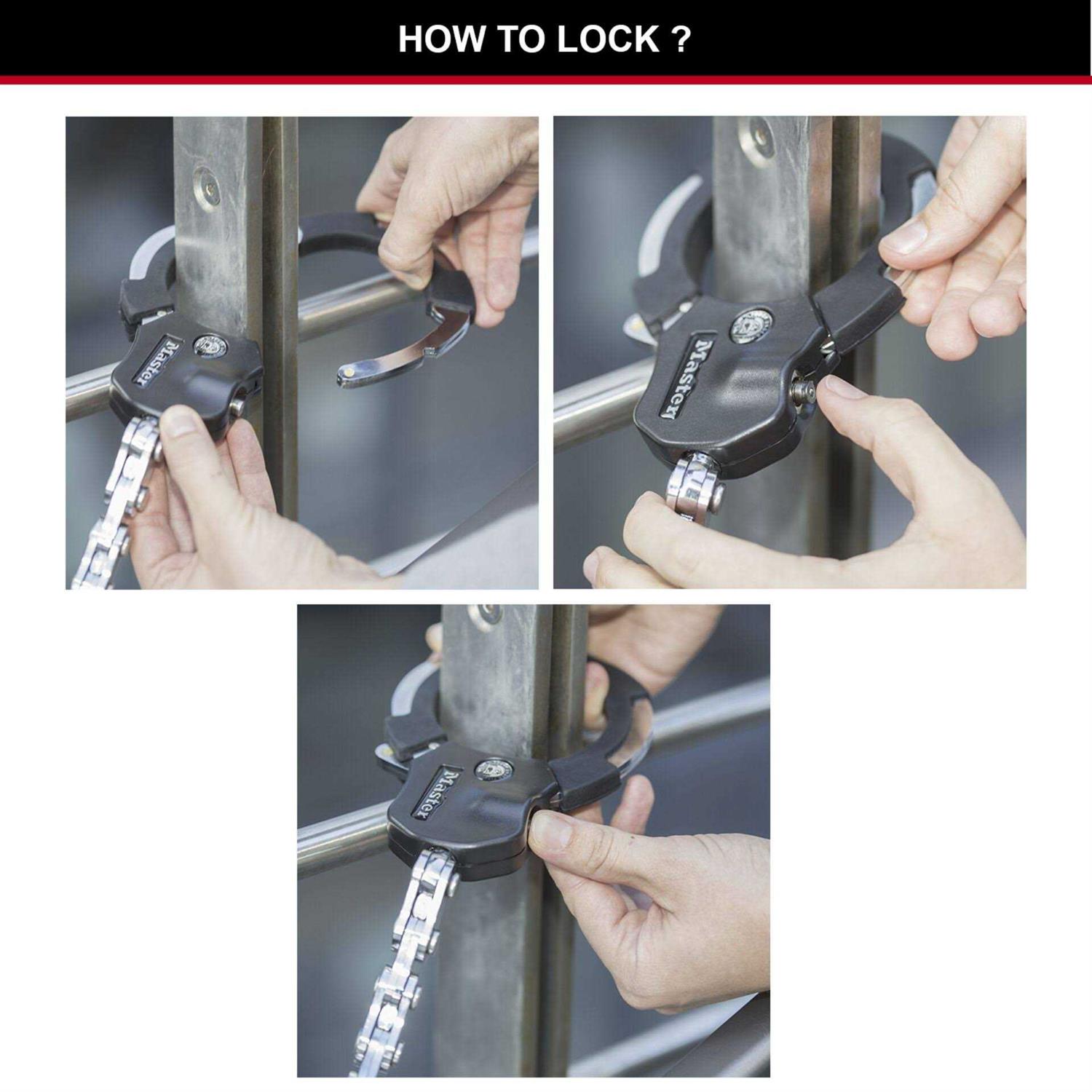 HOW TO LOCK ?

Master

Master

Master