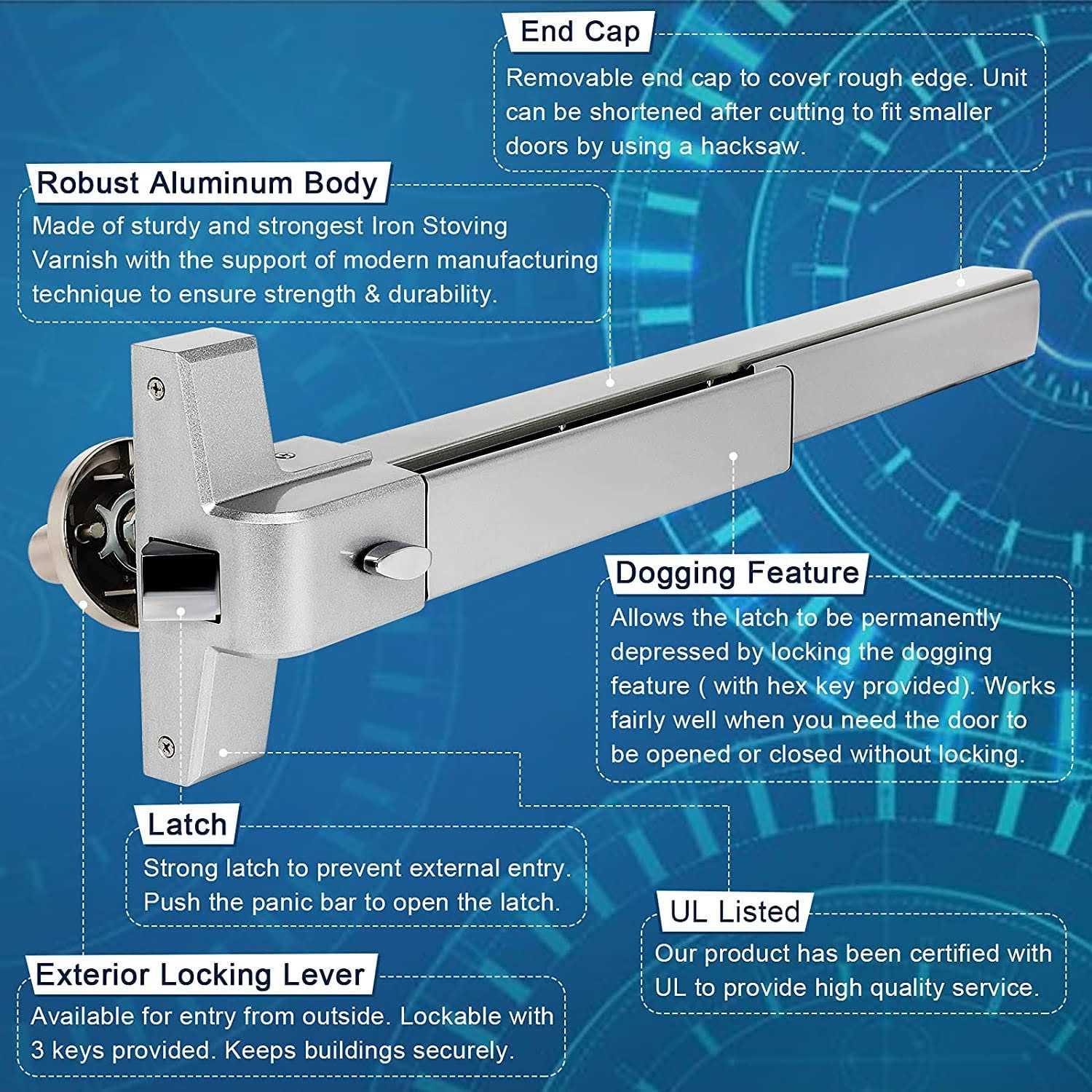 End Cap
Removable end cap to cover rough edge. Unit can be shortened after cutting to fit smaller doors by using a hacksaw.

Robust Aluminum Body
Made of sturdy and strongest Iron Stoving Varnish with the support of modern manufacturing technique to ensure strength & durability.

Dogging Feature
Allows the latch to be permanently depressed by locking the dogging feature ( with hex key provided). Works fairly well when you need the door to be opened or closed without locking.

Latch
Strong latch to prevent external entry. Push the panic bar to open the latch.

UL Listed
Our product has been certified with UL to provide high quality service.

Exterior Locking Lever
Available for entry from outside. Lockable with 3 keys provided. Keeps buildings securely.