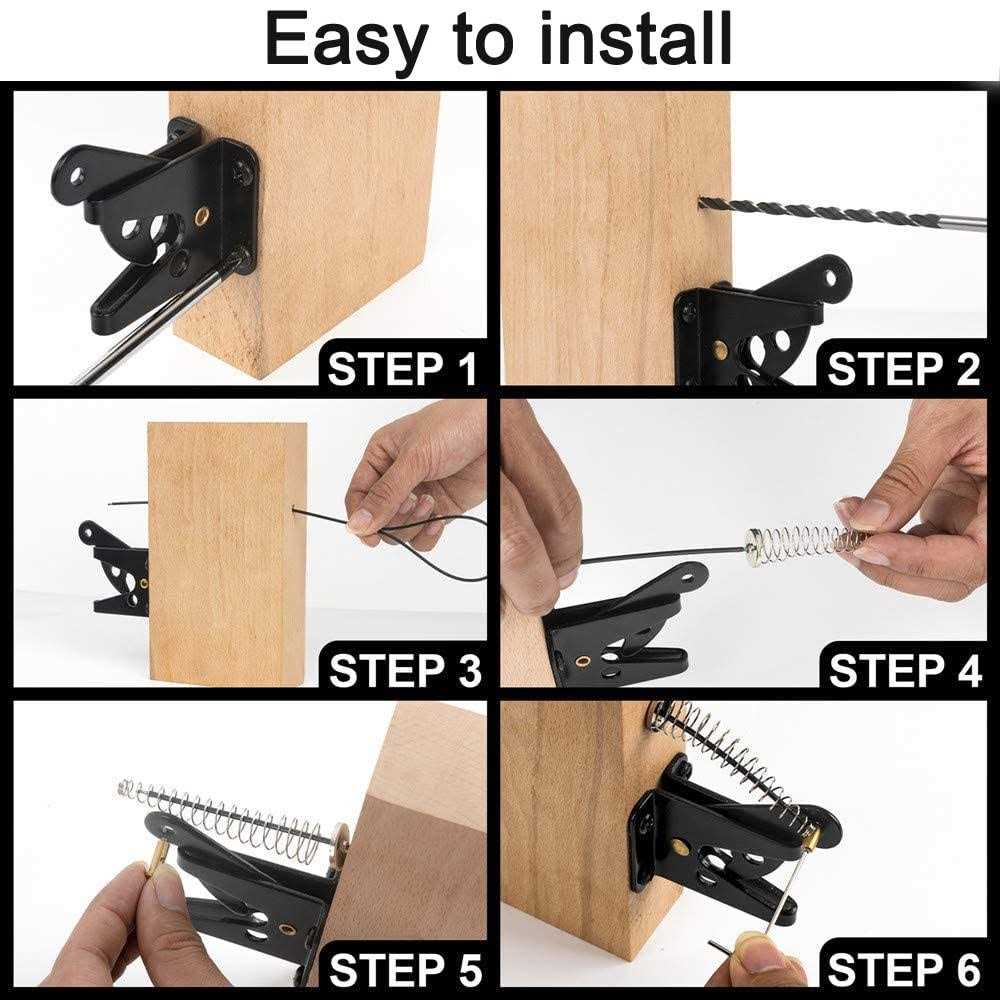 Easy to install

STEP 1

STEP 2

STEP 3

STEP 4

STEP 5

STEP 6